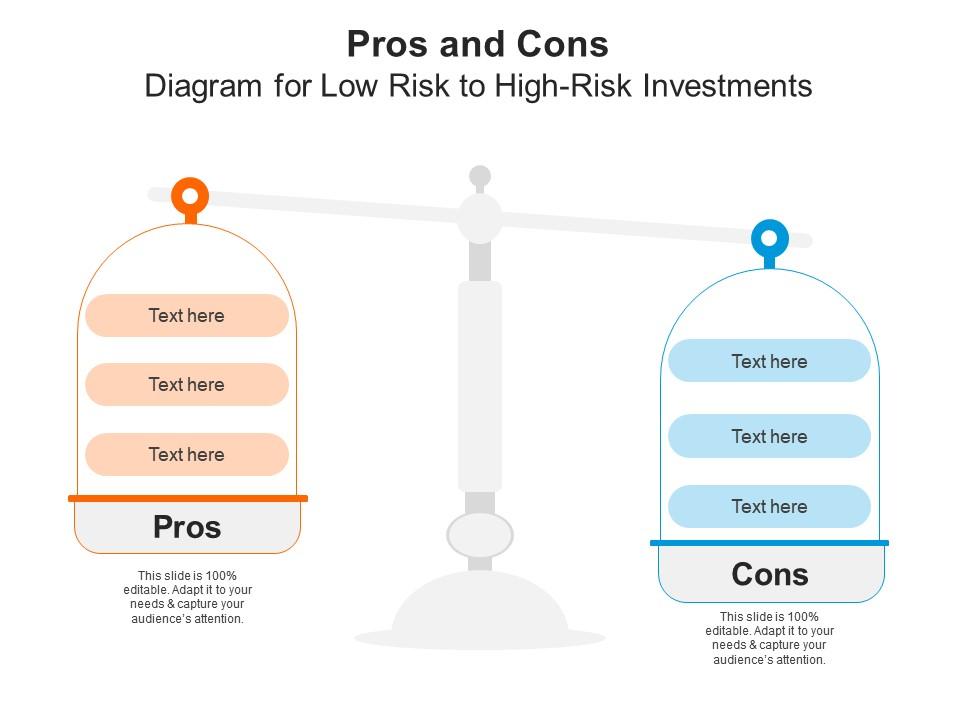 Pros and Cons
Diagram for Low Risk to High-Risk Investments

Text here

Text here

Text here

Pros

This slide is 100% editable. Adapt it to your needs & capture your audience's attention.

Text here

Text here

Text here

Cons

This slide is 100% editable. Adapt it to your needs & capture your audience's attention.